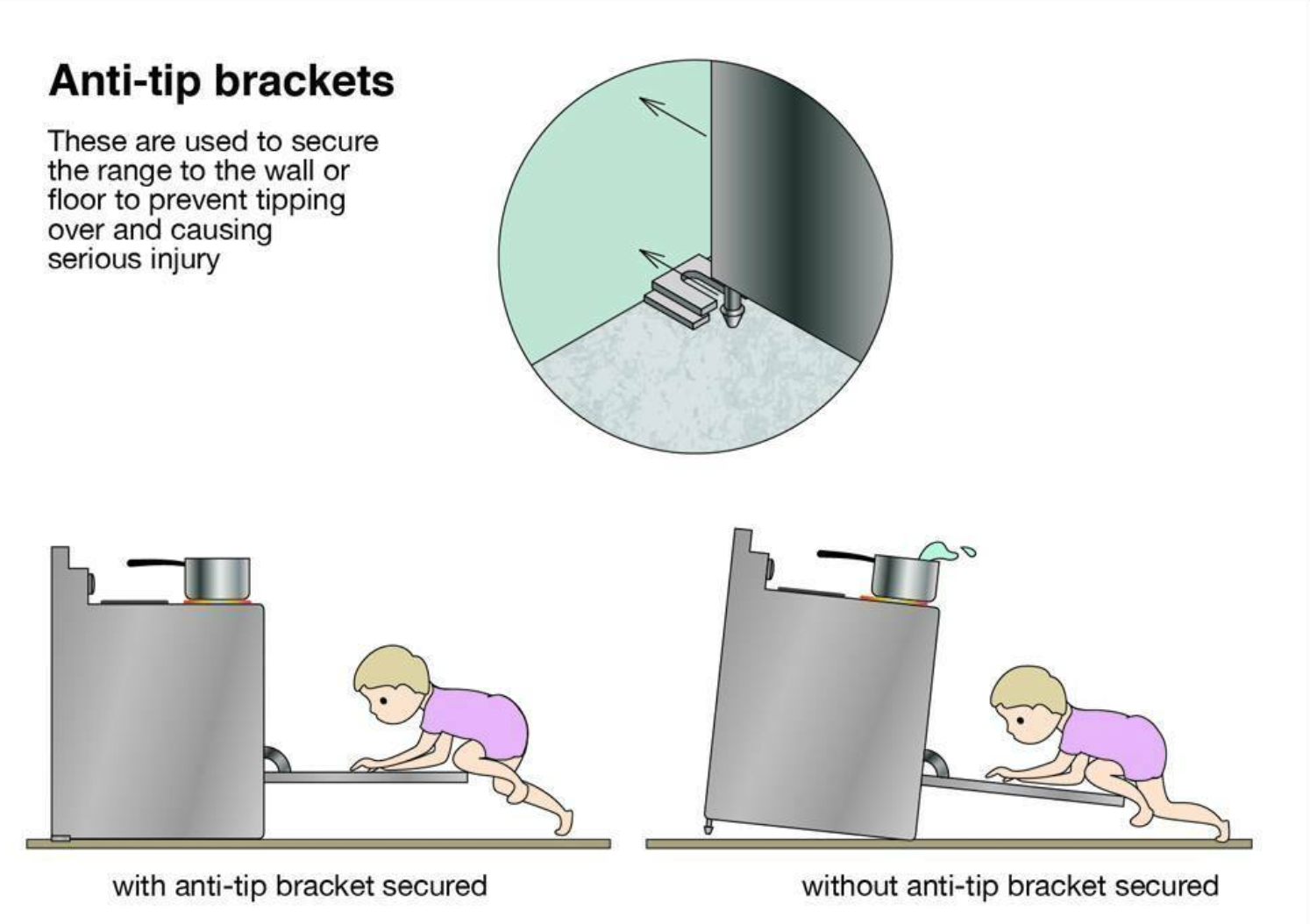 Anti-tip brackets

These are used to secure the range to the wall or floor to prevent tipping over and causing serious injury

with anti-tip bracket secured

without anti-tip bracket secured